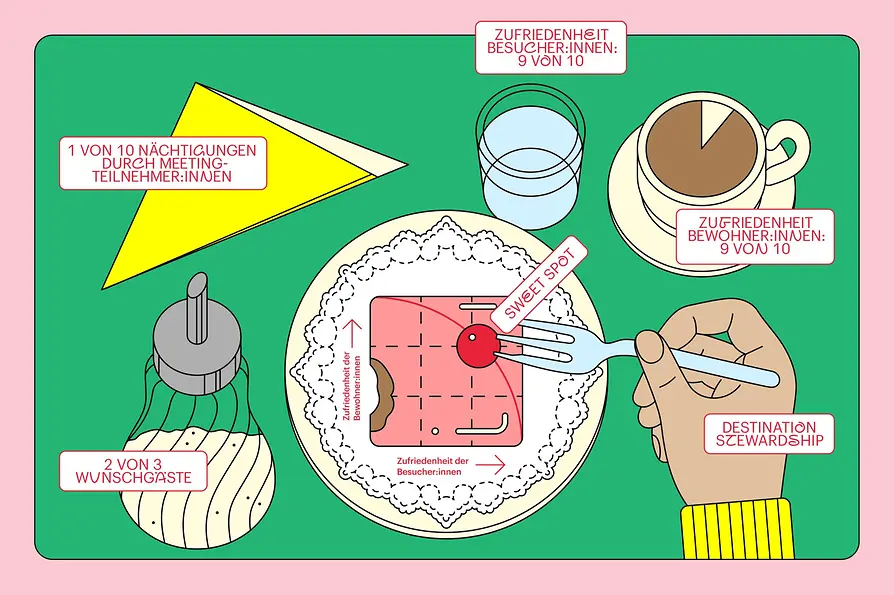 ZUFRIEDENHEIT BESUCHER:INNEN: 9 VON 10

1 VON 10 NÄCHTIGUNGEN DURCH MEETING-TEILNEHMER:INNEN

ZUFRIEDENHEIT BEWOHNER:INNEN: 9 VON 10

SWEET SPOT

Zufriedenheit der Bewohner:innen

Zufriedenheit der Besucher:innen

DESTINATION STEWARDSHIP

2 VON 3 WUNSCHGÄSTE